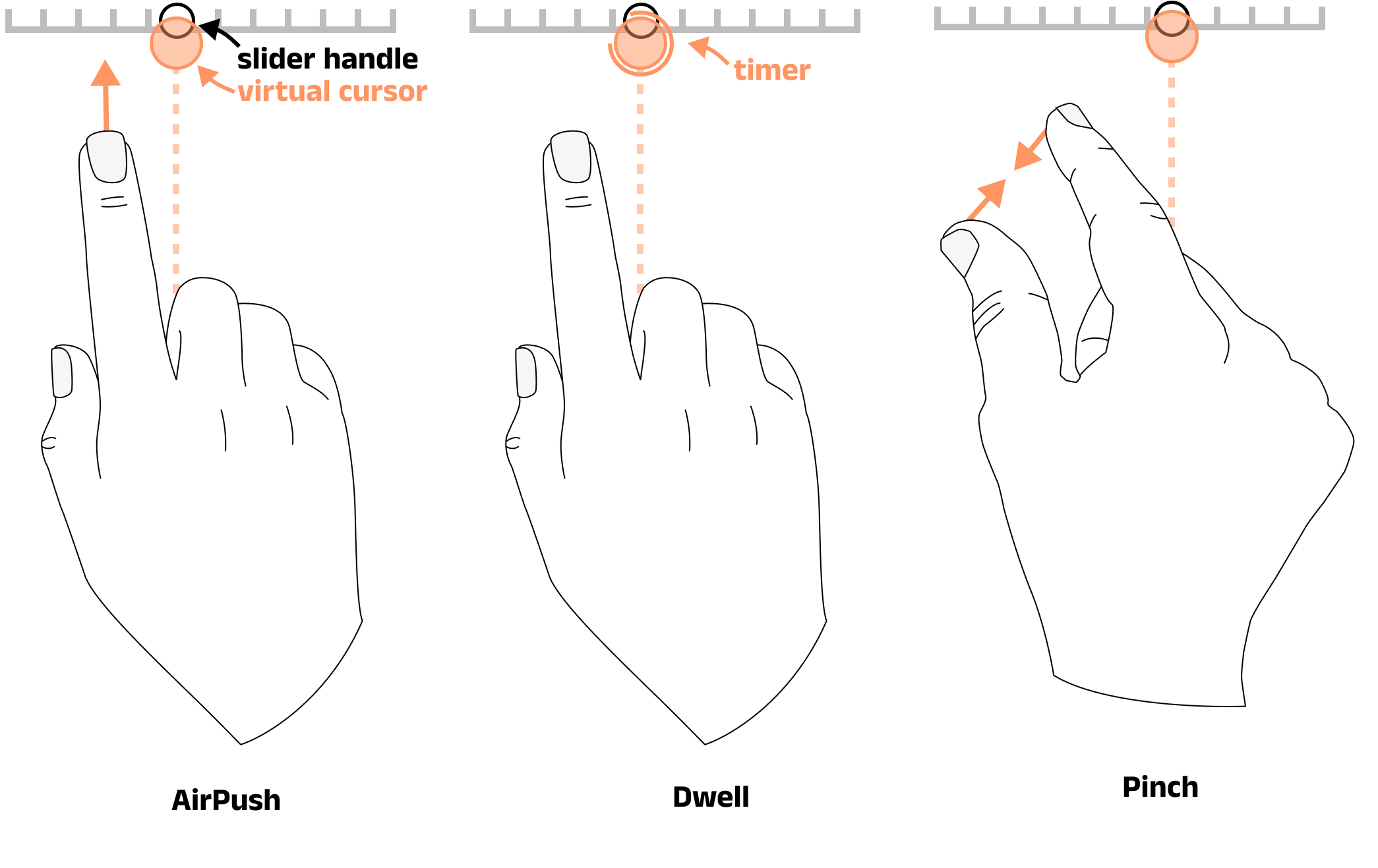 slider handle
virtual cursor

timer

AirPush

Dwell

Pinch